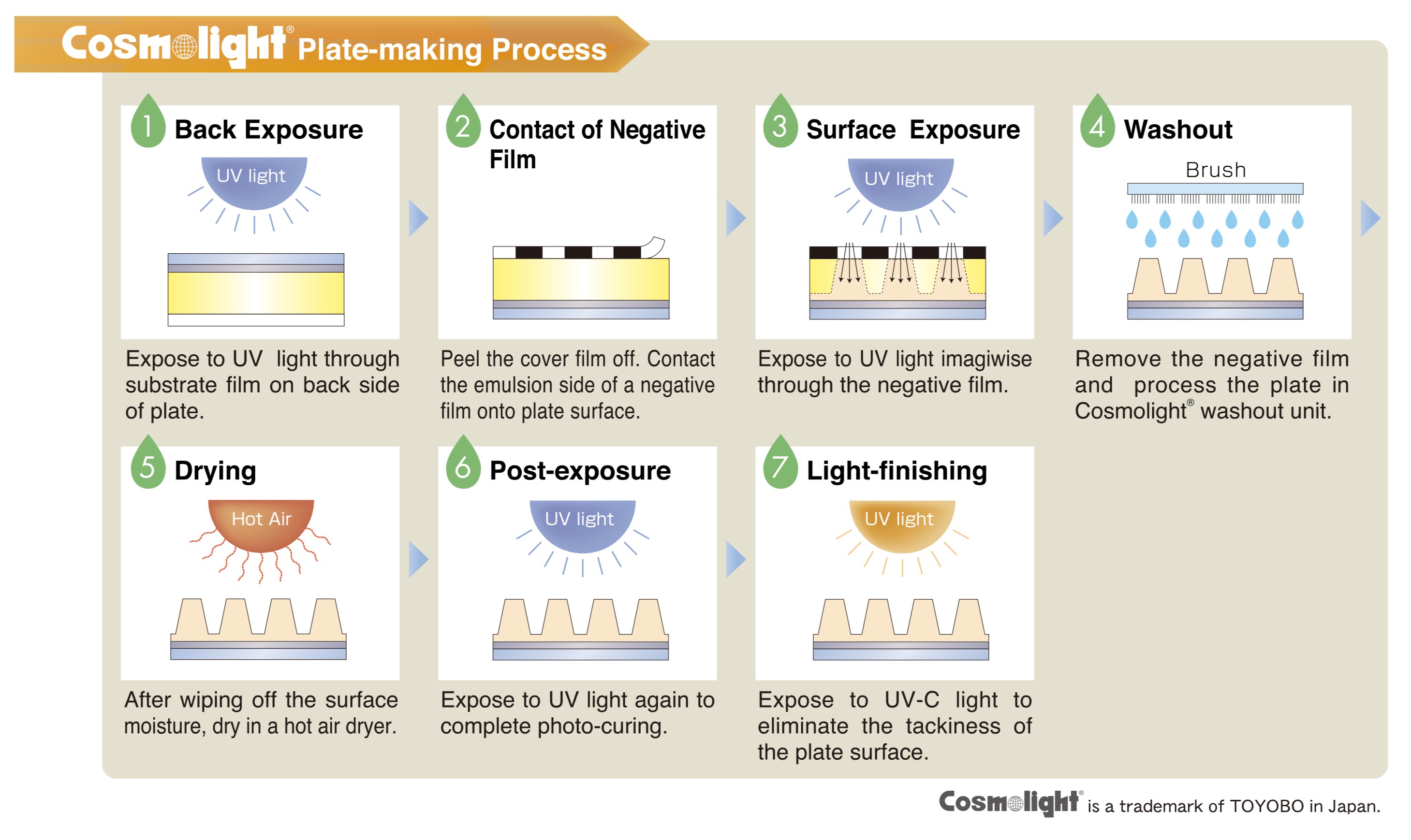 Cosmolight® Plate-making Process

1 Back Exposure

UV light

Expose to UV light through substrate film on back side of plate.

2 Contact of Negative Film

Peel the cover film off. Contact the emulsion side of a negative film onto plate surface.

3 Surface Exposure

UV light

Expose to UV light imagiwise through the negative film.

4 Washout

Brush

Remove the negative film and process the plate in Cosmolight® washout unit.

5 Drying

Hot Air

After wiping off the surface moisture, dry in a hot air dryer.

6 Post-exposure

UV light

Expose to UV light again to complete photo-curing.

7 Light-finishing

UV light

Expose to UV-C light to eliminate the tackiness of the plate surface.

Cosmolight® is a trademark of TOYOBO in Japan.