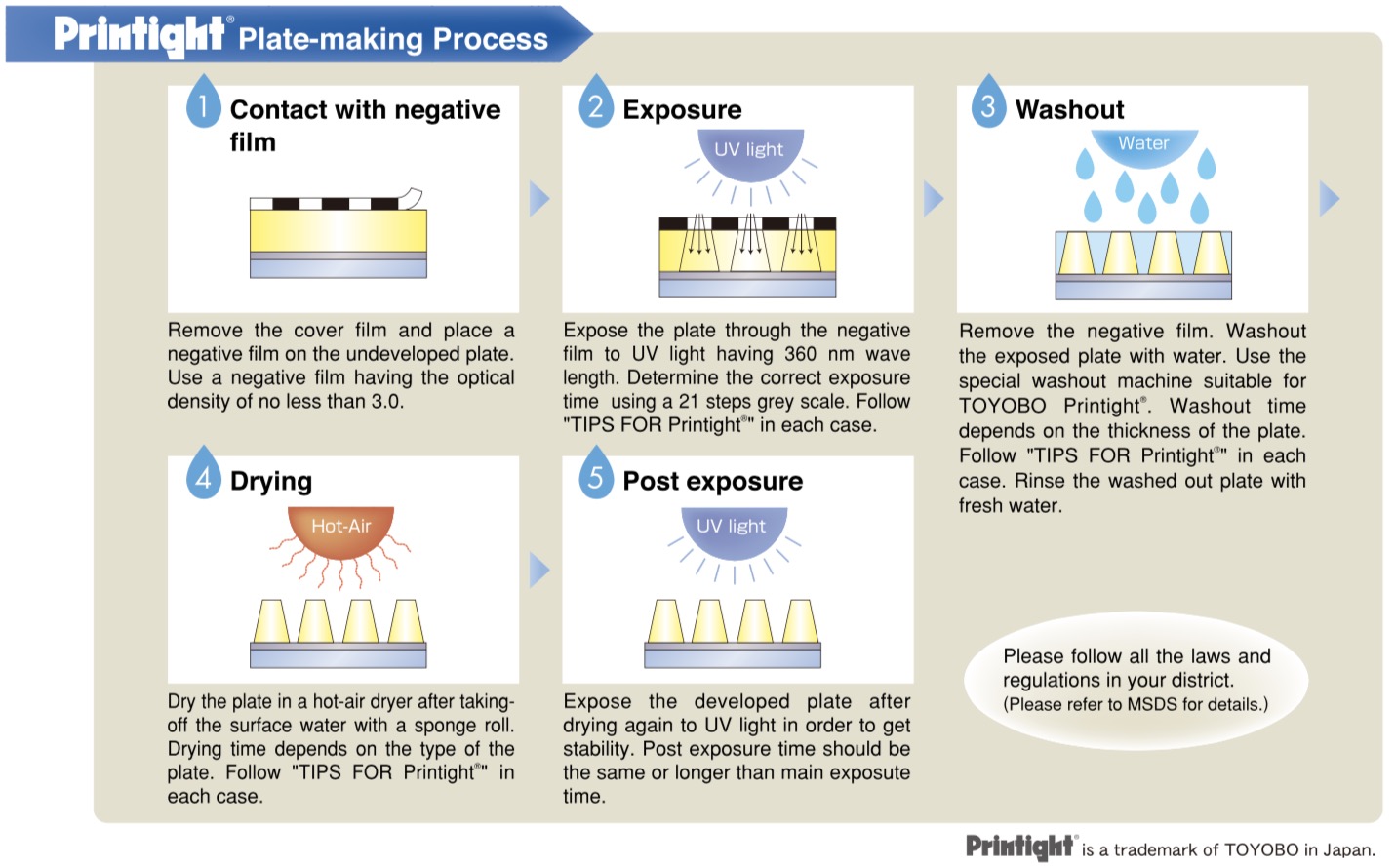 Printight® Plate-making Process

1 Contact with negative film

Remove the cover film and place a negative film on the undeveloped plate. Use a negative film having the optical density of no less than 3.0.

2 Exposure

UV light

Expose the plate through the negative film to UV light having 360 nm wave length. Determine the correct exposure time using a 21 steps grey scale. Follow "TIPS FOR Printight®" in each case.

3 Washout

Water

Remove the negative film. Washout the exposed plate with water. Use the special washout machine suitable for TOYOBO Printight®. Washout time depends on the thickness of the plate. Follow "TIPS FOR Printight®" in each case. Rinse the washed out plate with fresh water.

4 Drying

Hot-Air

Dry the plate in a hot-air dryer after taking-off the surface water with a sponge roll. Drying time depends on the type of the plate. Follow "TIPS FOR Printight®" in each case.

5 Post exposure

UV light

Expose the developed plate after drying again to UV light in order to get stability. Post exposure time should be the same or longer than main exposute time.

Please follow all the laws and regulations in your district.
(Please refer to MSDS for details.)

Printight® is a trademark of TOYOBO in Japan.